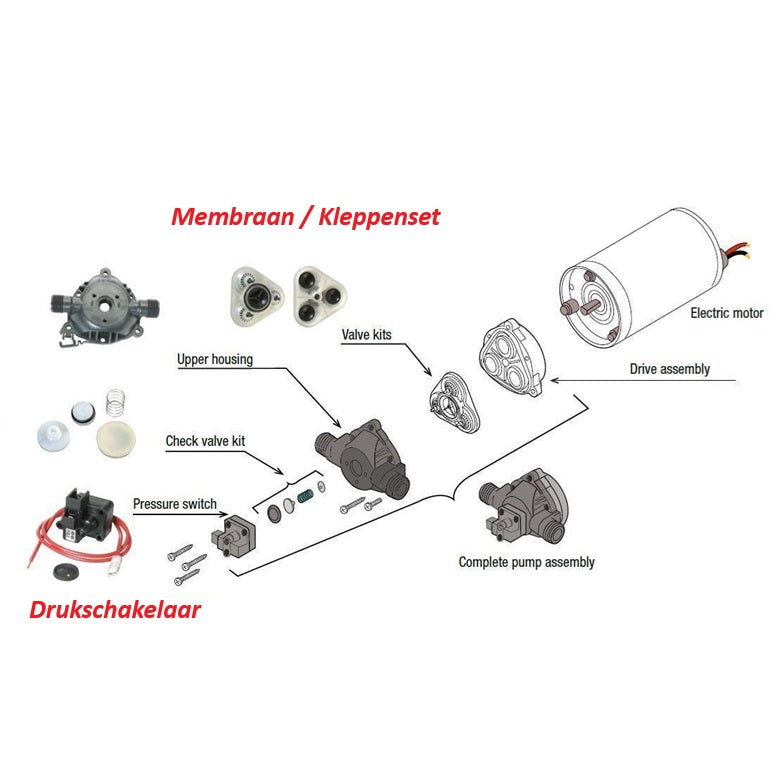 Membraan / Kleppenset

Electric motor

Valve kits

Upper housing

Drive assembly

Check valve kit

Pressure switch

Complete pump assembly

Drukschakelaar